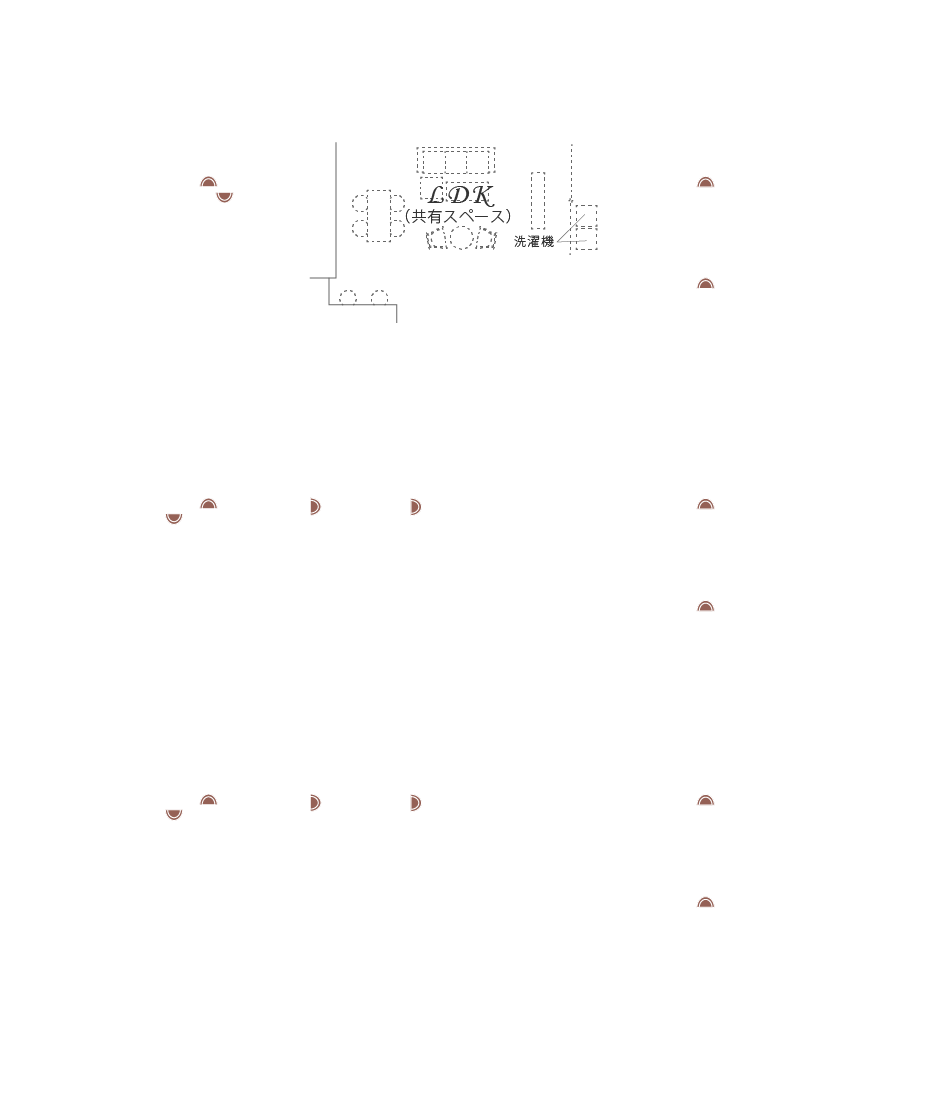 LDK
（共有スペース）
洗濯機